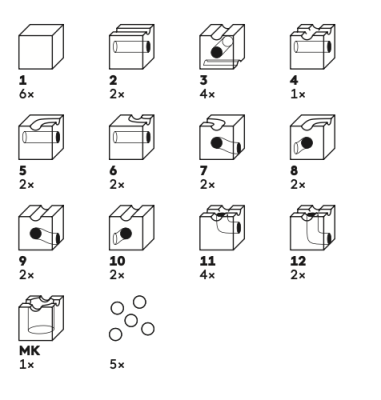 1
6×

2
2×

3
4×

4
1×

5
2×

6
2×

7
2×

8
2×

9
2×

10
2×

11
4×

12
2×

MK
1×

5×