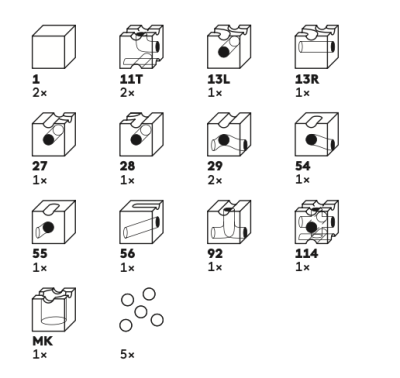 1
2×

11T
2×

13L
1×

13R
1×

27
1×

28
1×

29
2×

54
1×

55
1×

56
1×

92
1×

114
1×

MK
1×

5×