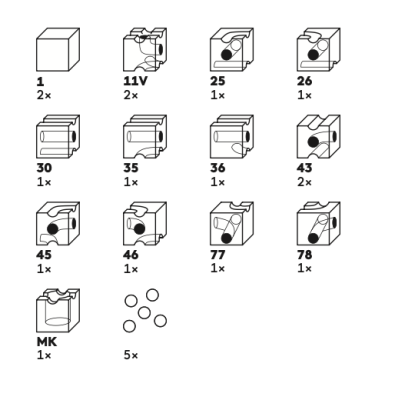 1
2×

11V
2×

25
1×

26
1×

30
1×

35
1×

36
1×

43
2×

45
1×

46
1×

77
1×

78
1×

MK
1×

5×