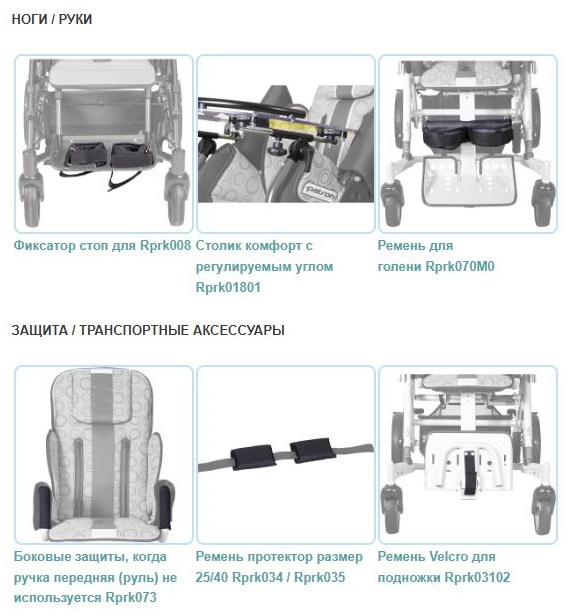 НОГИ / РУКИ

patron

Фиксатор стоп для Rprk008

Столик комфорт с регулируемым углом Rprk01801

Ремень для голени Rprk070M0

ЗАЩИТА / ТРАНСПОРТНЫЕ АКСЕССУАРЫ

Боковые защиты, когда ручка передняя (руль) не используется Rprk073

Ремень протектор размер 25/40 Rprk034 / Rprk035

Ремень Velcro для подножки Rprk03102