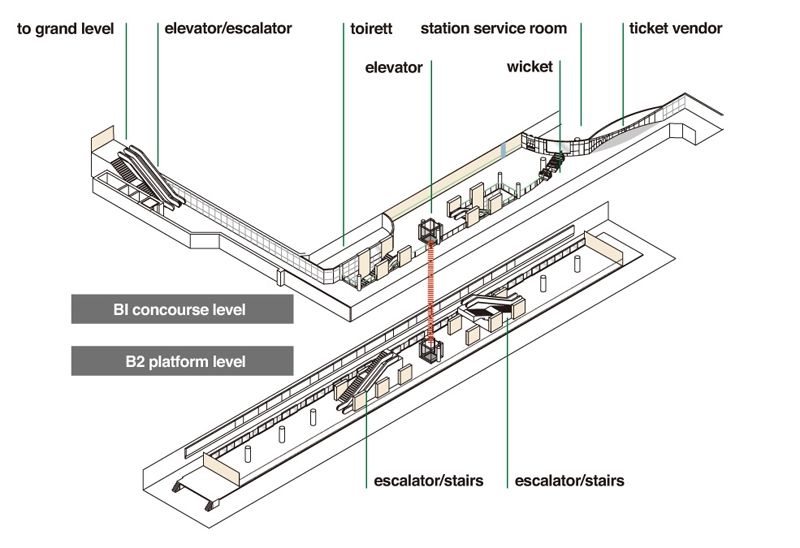 to grand level
elevator/escalator
toirett
station service room
ticket vendor
elevator
wicket

BI concourse level
B2 platform level

escalator/stairs
escalator/stairs